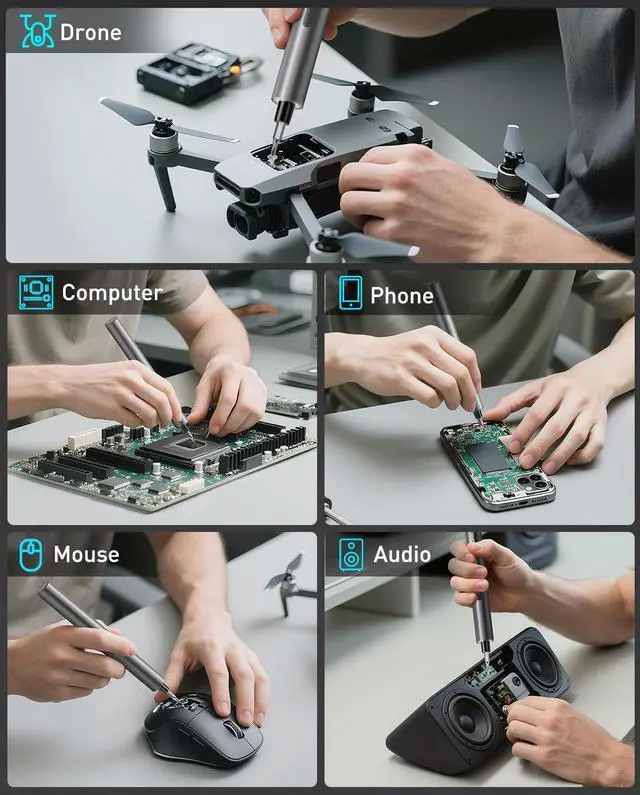 Drone

Computer

Phone

Mouse

Audio