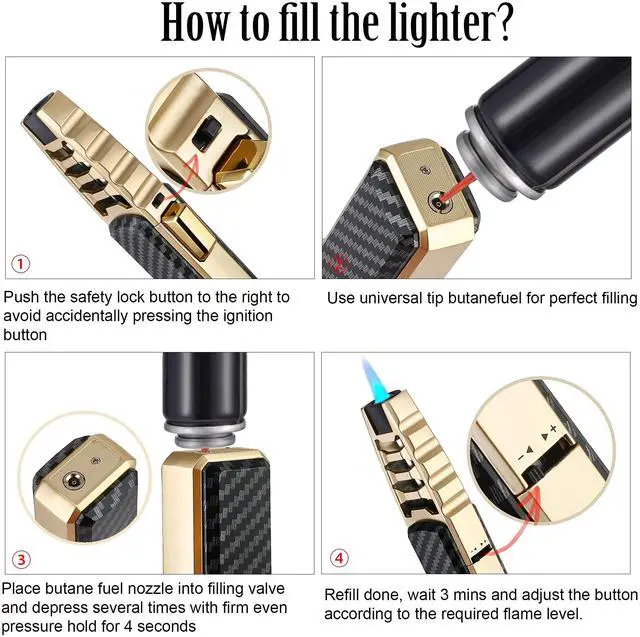 How to fill the lighter?

①

Push the safety lock button to the right to avoid accidentally pressing the ignition button

②

Use universal tip butanefuel for perfect filling

③

Place butane fuel nozzle into filling valve and depress several times with firm even pressure hold for 4 seconds

④

− ◄ ►+

Refill done, wait 3 mins and adjust the button according to the required flame level.