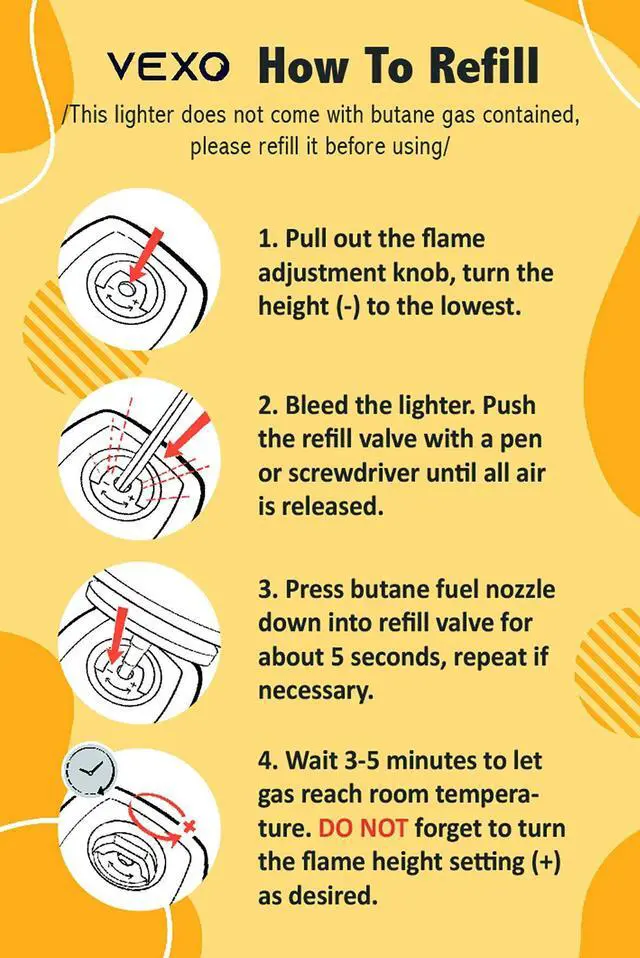 VEXO How To Refill

/This lighter does not come with butane gas contained, please refill it before using/

1. Pull out the flame adjustment knob, turn the height (-) to the lowest.

2. Bleed the lighter. Push the refill valve with a pen or screwdriver until all air is released.

3. Press butane fuel nozzle down into refill valve for about 5 seconds, repeat if necessary.

4. Wait 3-5 minutes to let gas reach room temperature. DO NOT forget to turn the flame height setting (+) as desired.