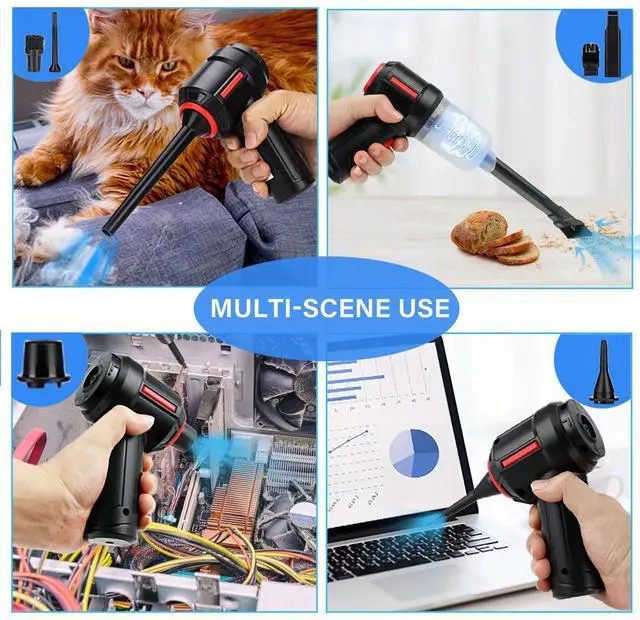 MULTI-SCENE USE