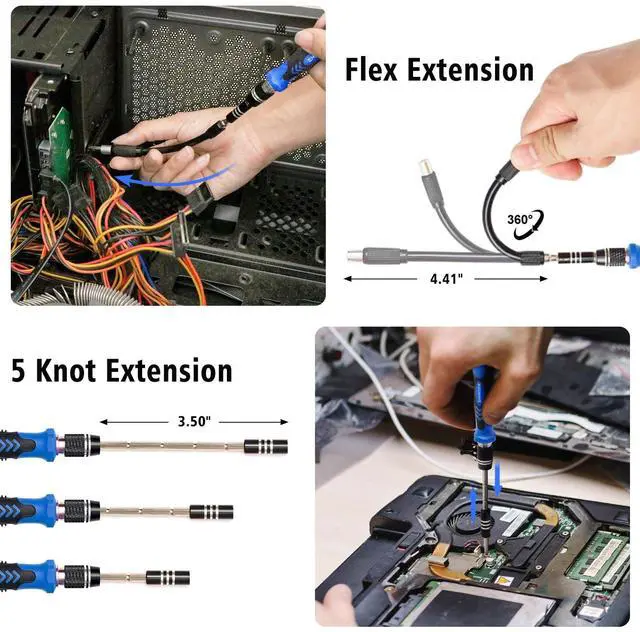 Flex Extension

360°

4.41"

5 Knot Extension

3.50"