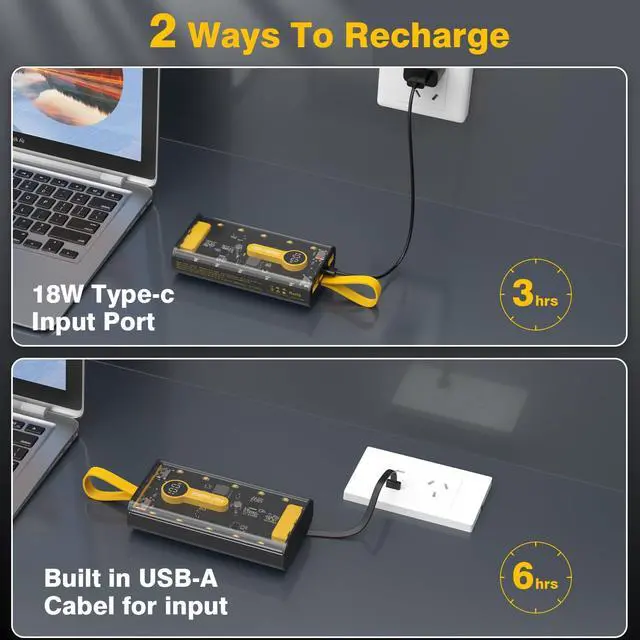 2 Ways To Recharge

18W Type-c Input Port

3hrs

Built in USB-A Cabel for input

6hrs