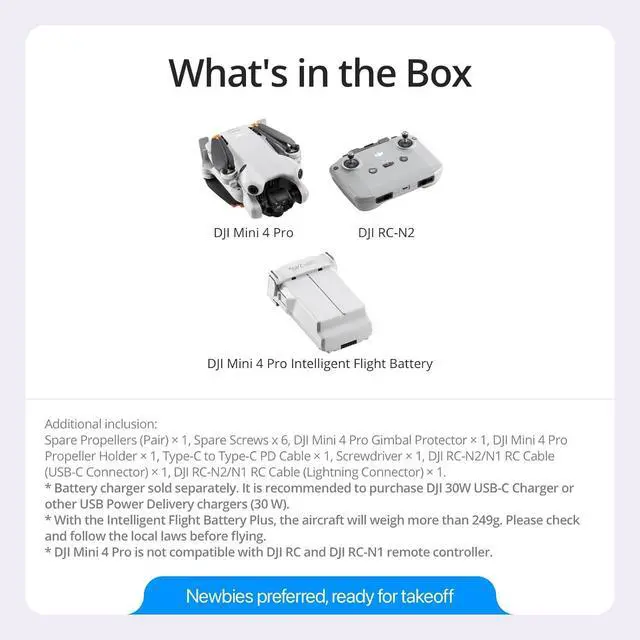 What's in the Box

DJI Mini 4 Pro

DJI RC-N2

DJI Mini 4 Pro Intelligent Flight Battery

Additional inclusion:
Spare Propellers (Pair) × 1, Spare Screws x 6, DJI Mini 4 Pro Gimbal Protector × 1, DJI Mini 4 Pro Propeller Holder × 1, Type-C to Type-C PD Cable × 1, Screwdriver × 1, DJI RC-N2/N1 RC Cable (USB-C Connector) × 1, DJI RC-N2/N1 RC Cable (Lightning Connector) × 1.
* Battery charger sold separately. It is recommended to purchase DJI 30W USB-C Charger or other USB Power Delivery chargers (30 W).
* With the Intelligent Flight Battery Plus, the aircraft will weigh more than 249g. Please check and follow the local laws before flying.
* DJI Mini 4 Pro is not compatible with DJI RC and DJI RC-N1 remote controller.

Newbies preferred, ready for takeoff