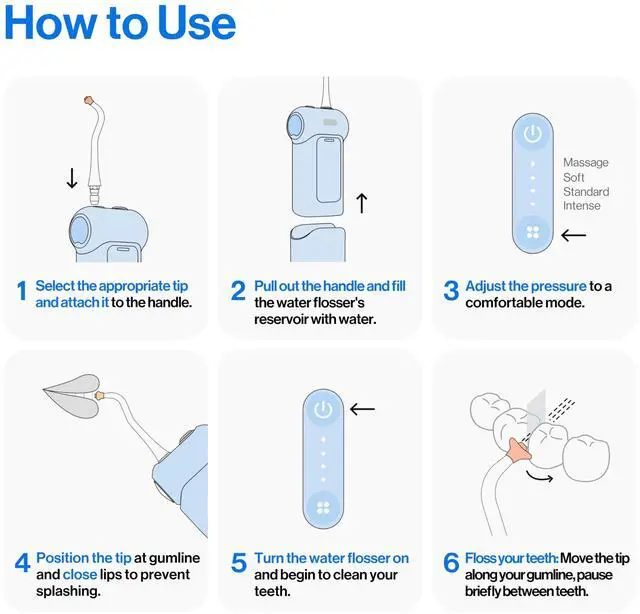 How to Use

1 Select the appropriate tip and attach it to the handle.

2 Pull out the handle and fill the water flosser's reservoir with water.

Massage
Soft
Standard
Intense

3 Adjust the pressure to a comfortable mode.

4 Position the tip at gumline and close lips to prevent splashing.

5 Turn the water flosser on and begin to clean your teeth.

6 Floss your teeth: Move the tip along your gumline, pause briefly between teeth.