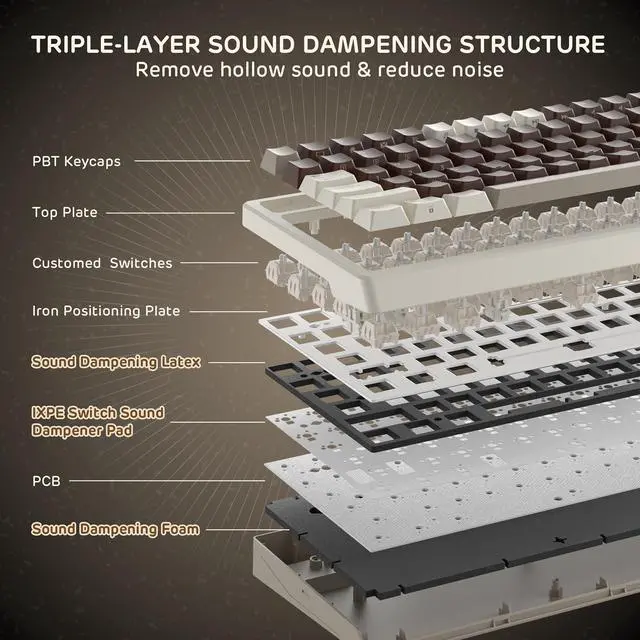 TRIPLE-LAYER SOUND DAMPENING STRUCTURE
Remove hollow sound & reduce noise

PBT Keycaps

Top Plate

Customed Switches

Iron Positioning Plate

Sound Dampening Latex

IXPE Switch Sound Dampener Pad

PCB

Sound Dampening Foam