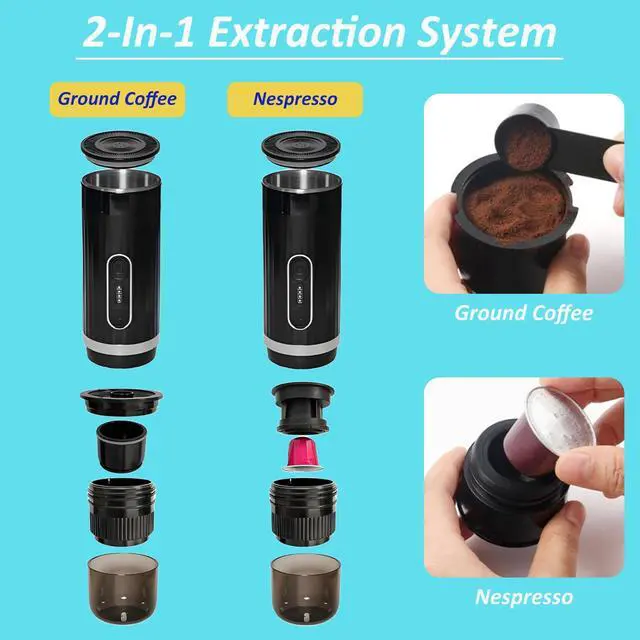 2-In-1 Extraction System

Ground Coffee

Nespresso

Ground Coffee

Nespresso