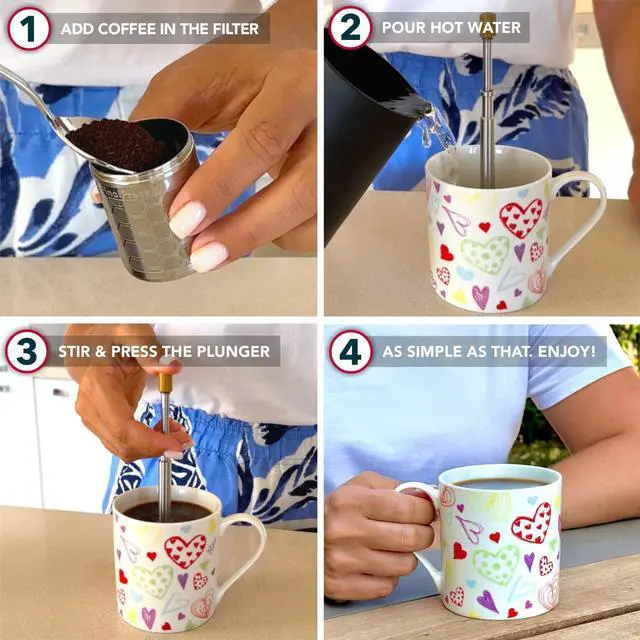 1 ADD COFFEE IN THE FILTER

2 POUR HOT WATER

3 STIR & PRESS THE PLUNGER

4 AS SIMPLE AS THAT. ENJOY!