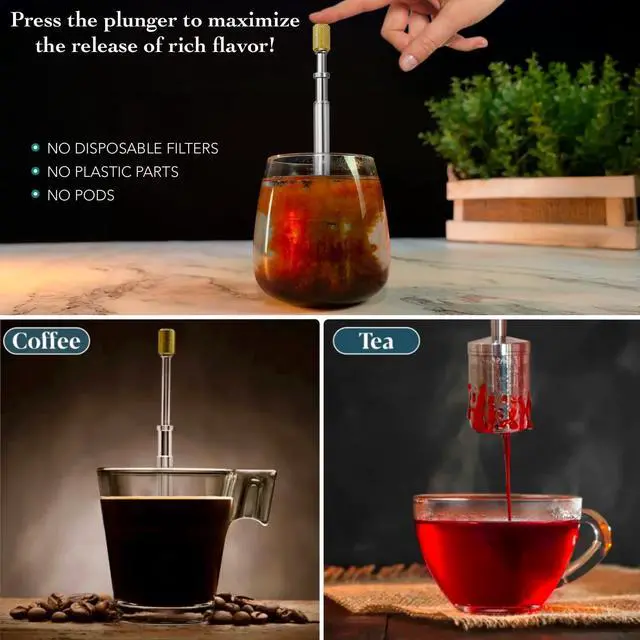 Press the plunger to maximize the release of rich flavor!

NO DISPOSABLE FILTERS
NO PLASTIC PARTS
NO PODS

Coffee

Tea