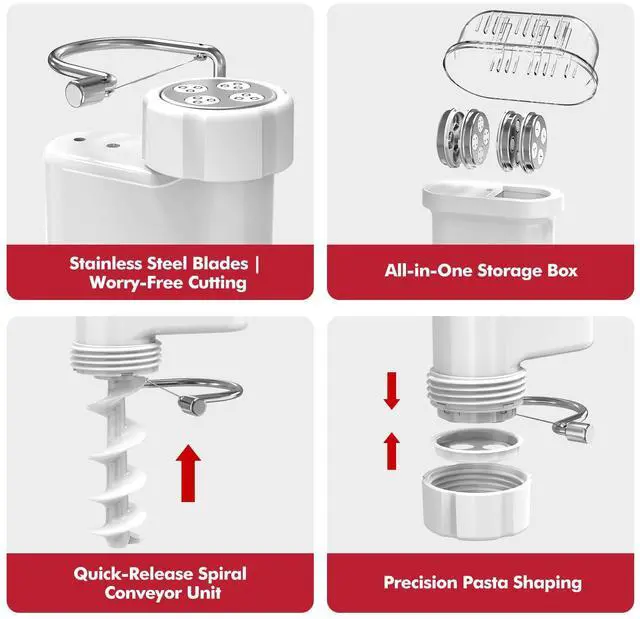 Stainless Steel Blades | Worry-Free Cutting

All-in-One Storage Box

Quick-Release Spiral Conveyor Unit

Precision Pasta Shaping