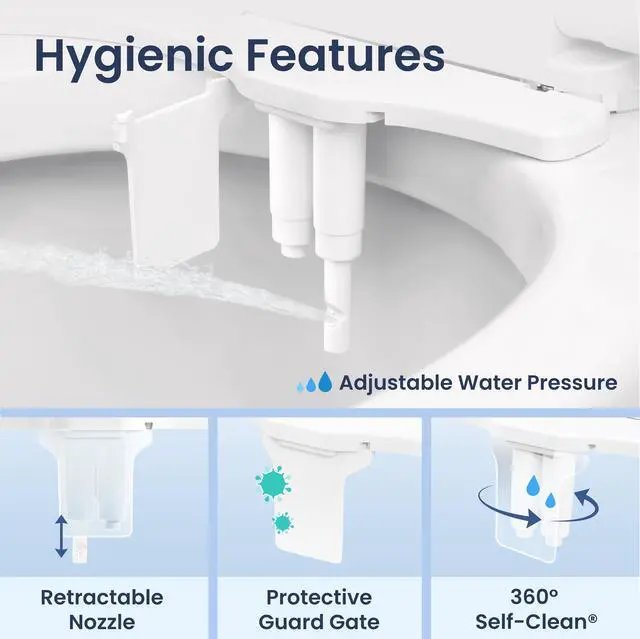 Hygienic Features

Adjustable Water Pressure

Retractable Nozzle

Protective Guard Gate

360° Self-Clean®