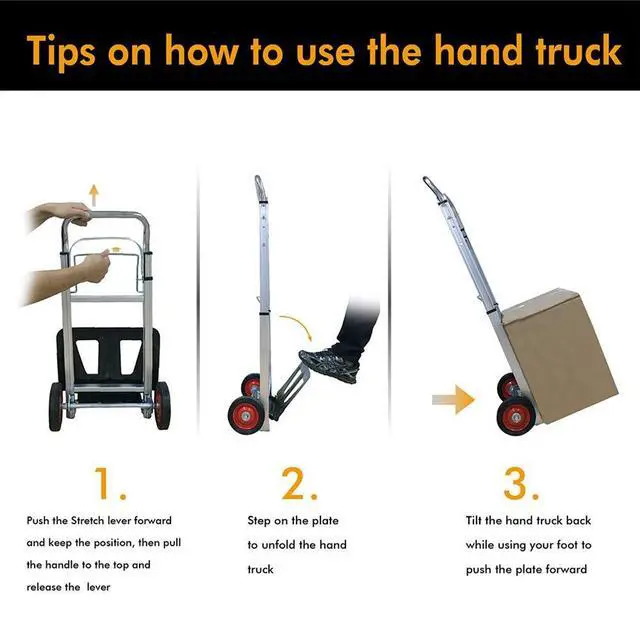 Tips on how to use the hand truck

1.

Push the Stretch lever forward and keep the position, then pull the handle to the top and release the lever

2.

Step on the plate to unfold the hand truck

3.

Tilt the hand truck back while using your foot to push the plate forward