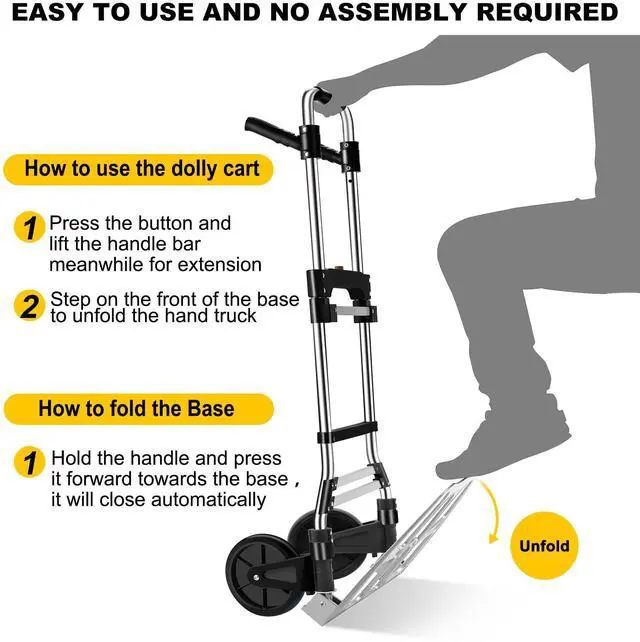 EASY TO USE AND NO ASSEMBLY REQUIRED

How to use the dolly cart

1 Press the button and lift the handle bar meanwhile for extension

2 Step on the front of the base to unfold the hand truck

How to fold the Base

1 Hold the handle and press it forward towards the base , it will close automatically

Unfold