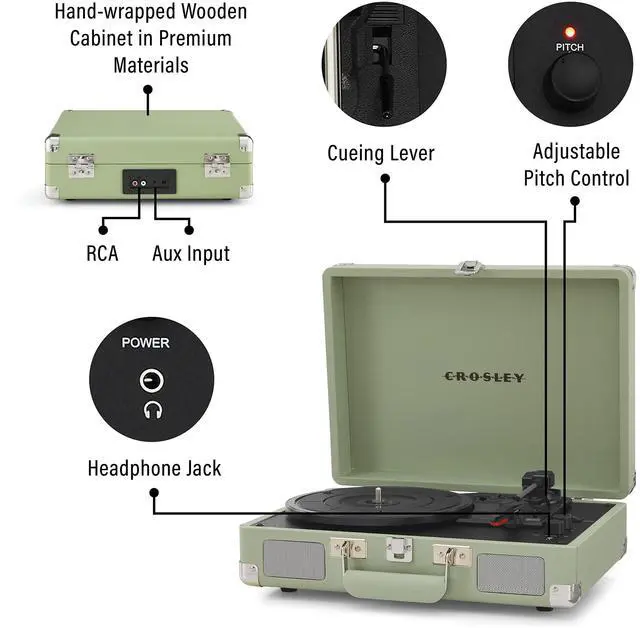 Hand-wrapped Wooden Cabinet in Premium Materials

RCA

Aux Input

Cueing Lever

PITCH

Adjustable Pitch Control

POWER

Headphone Jack

CROSLEY