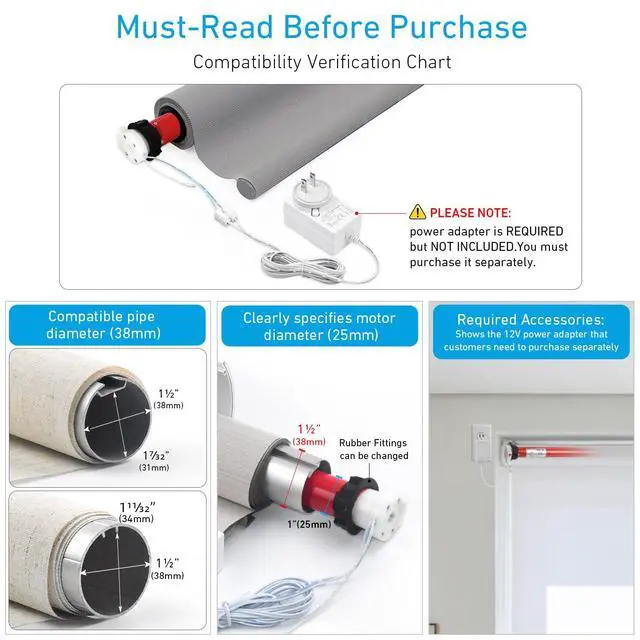 Must-Read Before Purchase

Compatibility Verification Chart

PLEASE NOTE:
power adapter is REQUIRED but NOT INCLUDED.You must purchase it separately.

Compatible pipe diameter (38mm)

1½" (38mm)

1⁷⁄₃₂" (31mm)

1¹¹⁄₃₂" (34mm)

1½" (38mm)

Clearly specifies motor diameter (25mm)

1½" (38mm)

Rubber Fittings can be changed

1"(25mm)

Required Accessories:
Shows the 12V power adapter that customers need to purchase separately