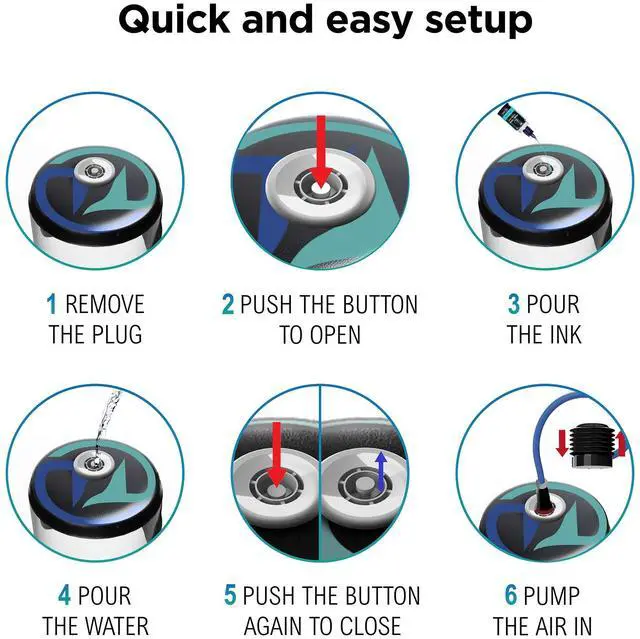 Quick and easy setup

1 REMOVE THE PLUG

2 PUSH THE BUTTON TO OPEN

3 POUR THE INK

4 POUR THE WATER

5 PUSH THE BUTTON AGAIN TO CLOSE

6 PUMP THE AIR IN