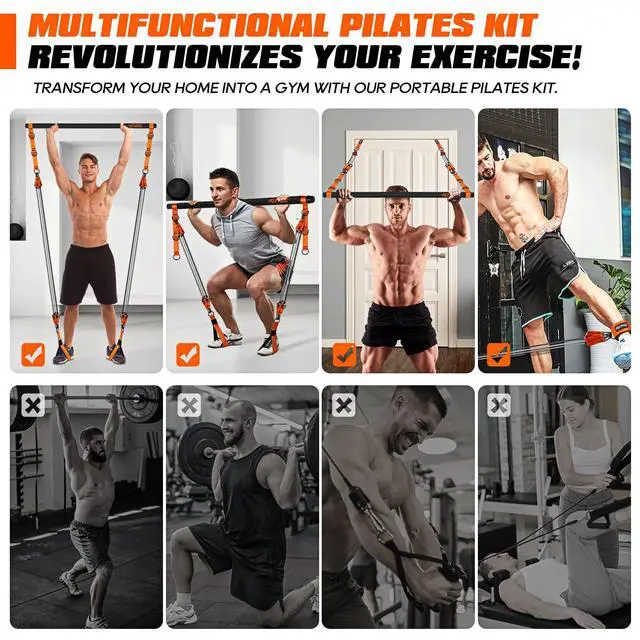 MULTIFUNCTIONAL PILATES KIT
REVOLUTIONIZES YOUR EXERCISE!

TRANSFORM YOUR HOME INTO A GYM WITH OUR PORTABLE PILATES KIT.