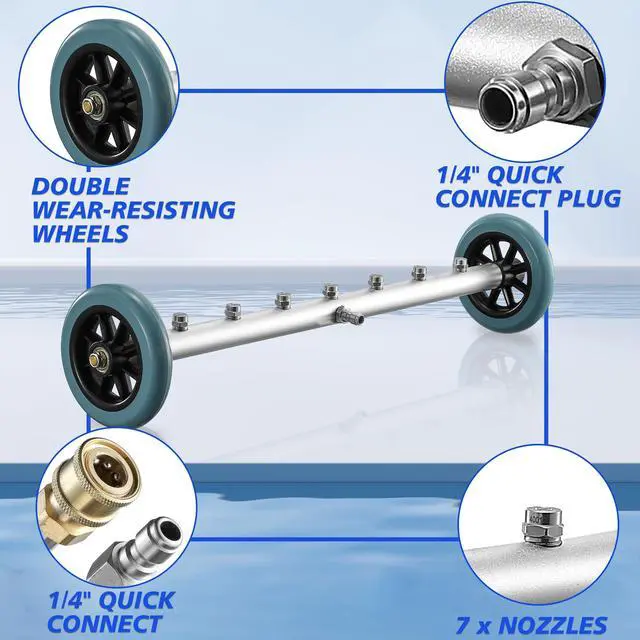 DOUBLE WEAR-RESISTING WHEELS

1/4" QUICK CONNECT PLUG

1/4" QUICK CONNECT

7 x NOZZLES