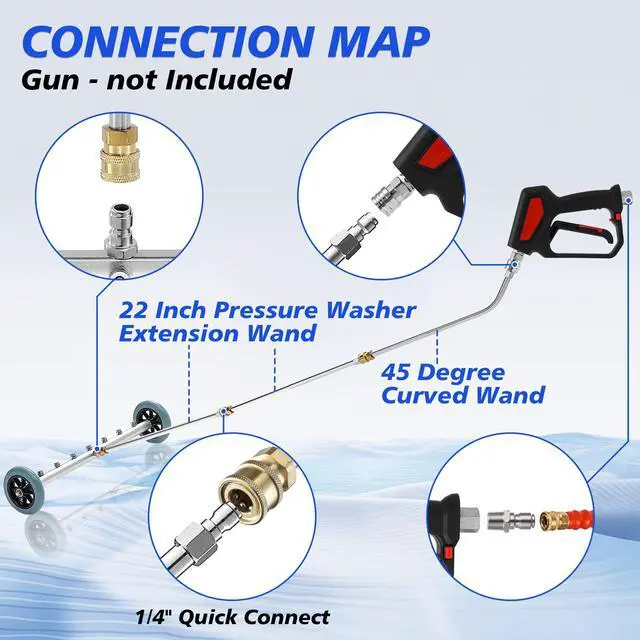 CONNECTION MAP
Gun - not Included

22 Inch Pressure Washer Extension Wand

45 Degree Curved Wand

1/4" Quick Connect