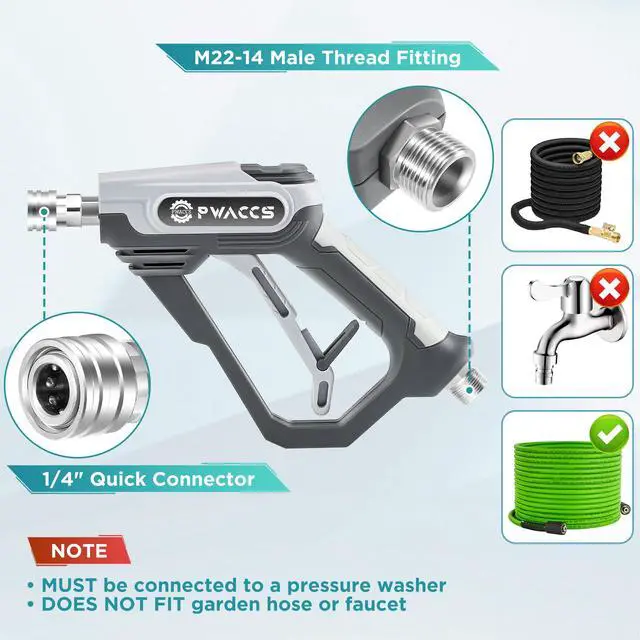 M22-14 Male Thread Fitting

PWACCS

1/4" Quick Connector

NOTE

• MUST be connected to a pressure washer
• DOES NOT FIT garden hose or faucet