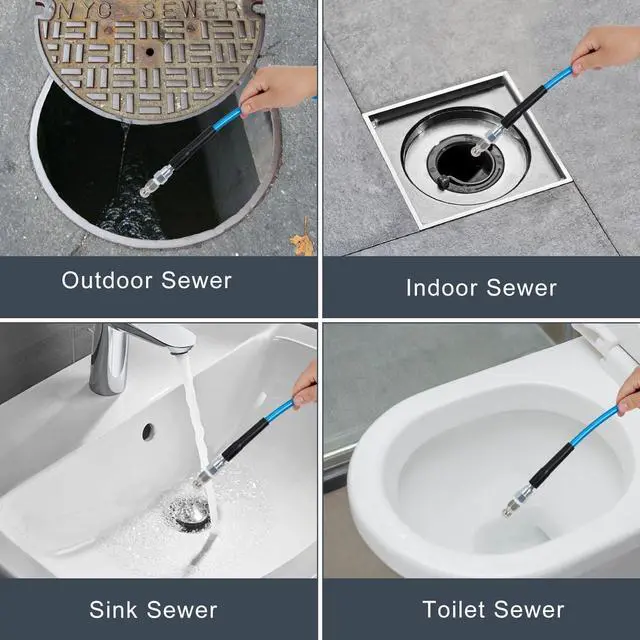 NYC SEWER

Outdoor Sewer

Indoor Sewer

Sink Sewer

Toilet Sewer