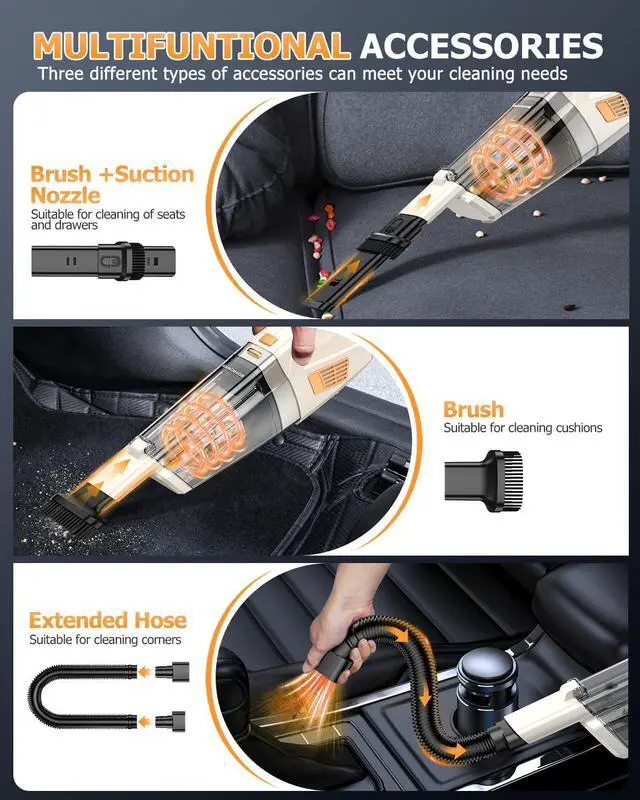 MULTIFUNTIONAL ACCESSORIES
Three different types of accessories can meet your cleaning needs

Brush +Suction Nozzle
Suitable for cleaning of seats and drawers

Brush
Suitable for cleaning cushions

Extended Hose
Suitable for cleaning corners