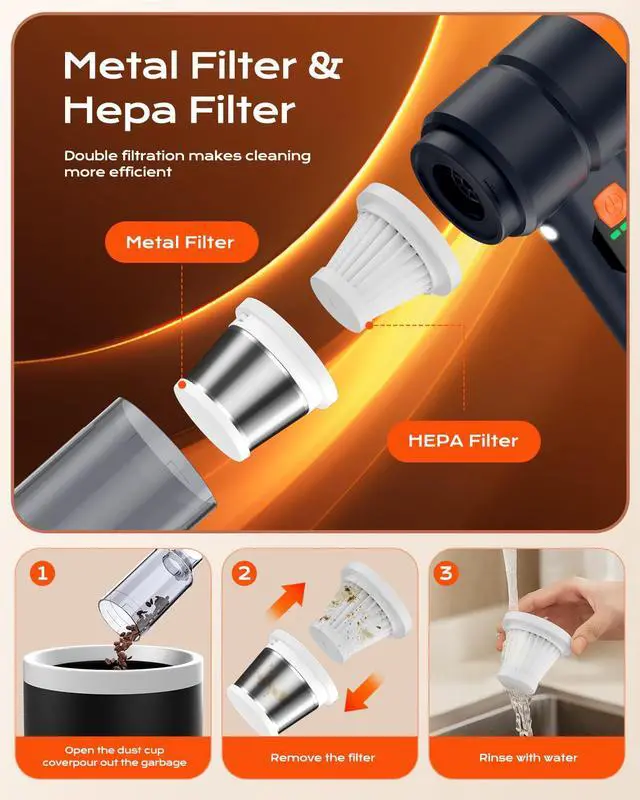 Metal Filter & Hepa Filter

Double filtration makes cleaning more efficient

Metal Filter

HEPA Filter

1

Open the dust cup coverpour out the garbage

2

Remove the filter

3

Rinse with water