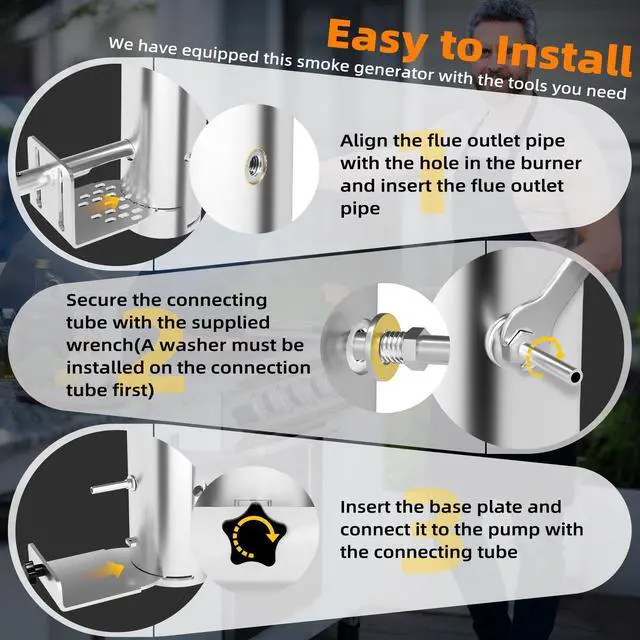 Easy to Install
We have equipped this smoke generator with the tools you need

1
Align the flue outlet pipe with the hole in the burner and insert the flue outlet pipe

2
Secure the connecting tube with the supplied wrench(A washer must be installed on the connection tube first)

3
Insert the base plate and connect it to the pump with the connecting tube