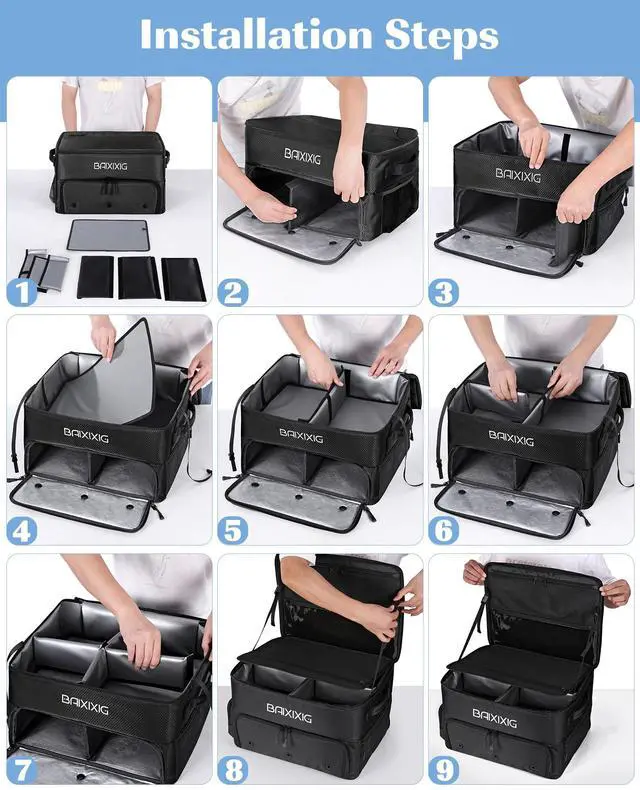 Installation Steps

BAIXIXIG
1

BAIXIXIG
2

BAIXIXIG
3

BAIXIXIG
4

BAIXIXIG
5

BAIXIXIG
6

BAIXIXIG
7

BAIXIXIG
8

BAIXIXIG
9