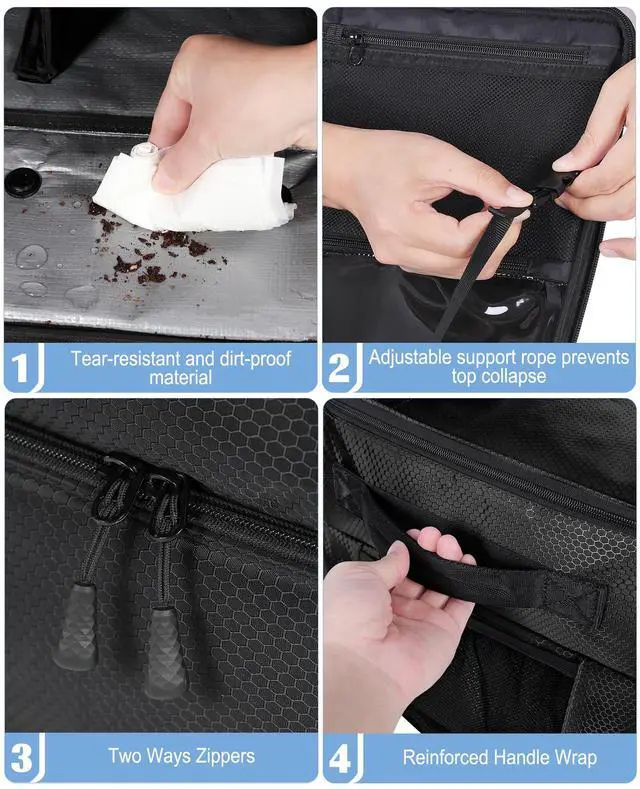 1 Tear-resistant and dirt-proof material

2 Adjustable support rope prevents top collapse

3 Two Ways Zippers

4 Reinforced Handle Wrap