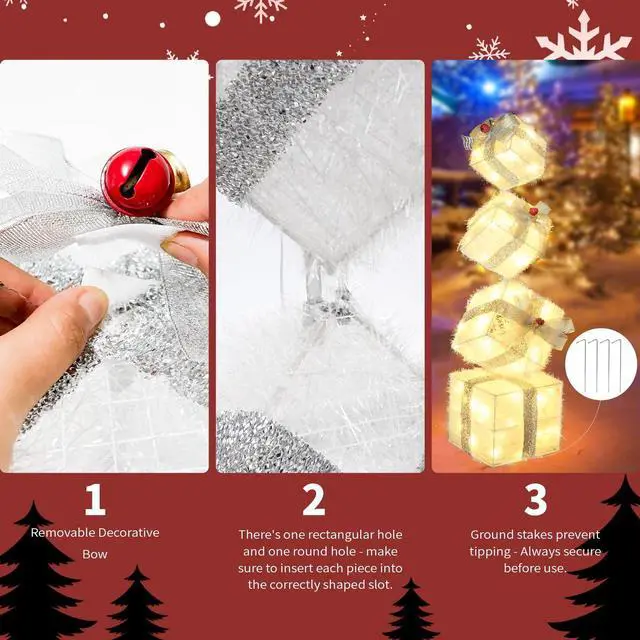 1

Removable Decorative Bow

2

There's one rectangular hole and one round hole - make sure to insert each piece into the correctly shaped slot.

3

Ground stakes prevent tipping - Always secure before use.