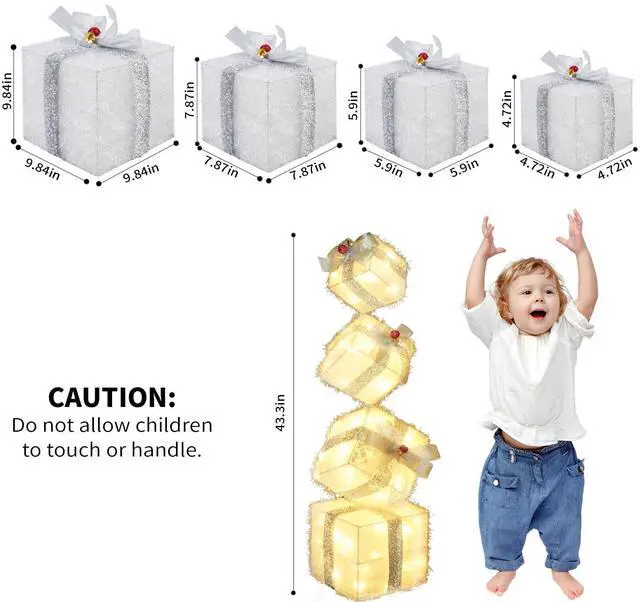 9.84in
9.84in
9.84in

7.87in
7.87in
7.87in

5.9in
5.9in
5.9in

4.72in
4.72in
4.72in

43.3in

CAUTION:
Do not allow children to touch or handle.