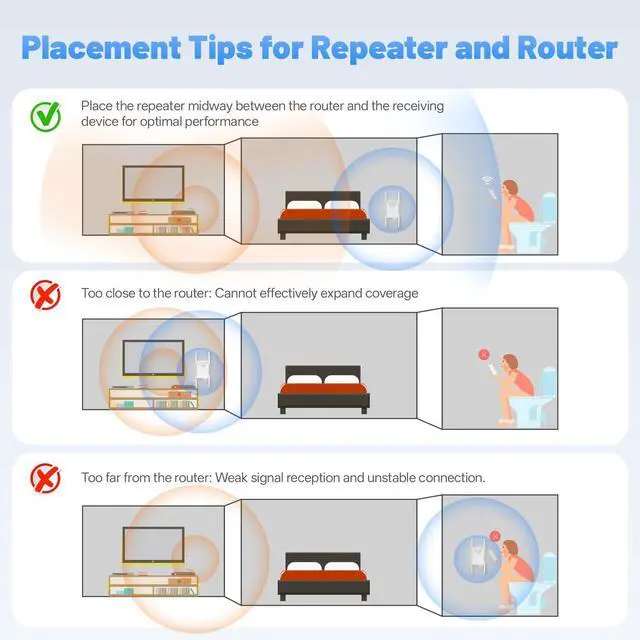 Placement Tips for Repeater and Router

Place the repeater midway between the router and the receiving device for optimal performance

Too close to the router: Cannot effectively expand coverage

Too far from the router: Weak signal reception and unstable connection.