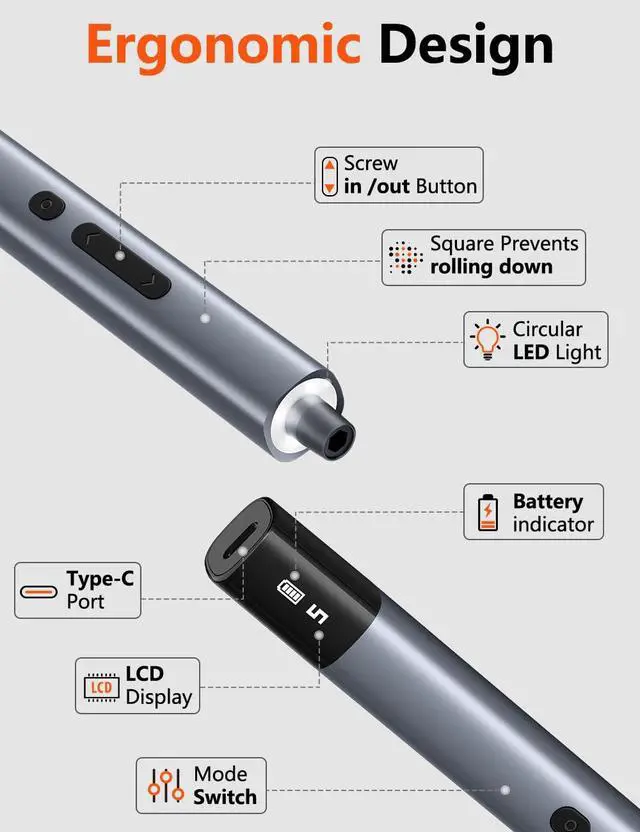 Ergonomic Design

Screw in /out Button

Square Prevents rolling down

Circular LED Light

Battery indicator

Type-C Port

5

LCD

LCD Display

Mode Switch