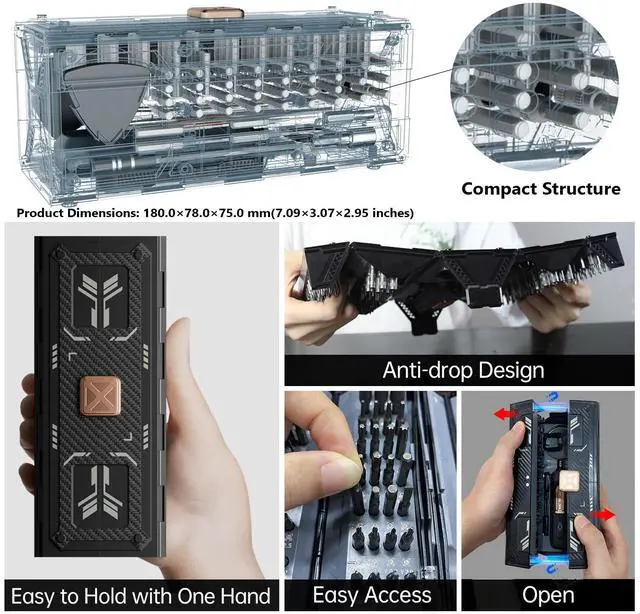 Compact Structure

Product Dimensions: 180.0×78.0×75.0 mm(7.09×3.07×2.95 inches)

Anti-drop Design

Easy to Hold with One Hand

Easy Access

Open