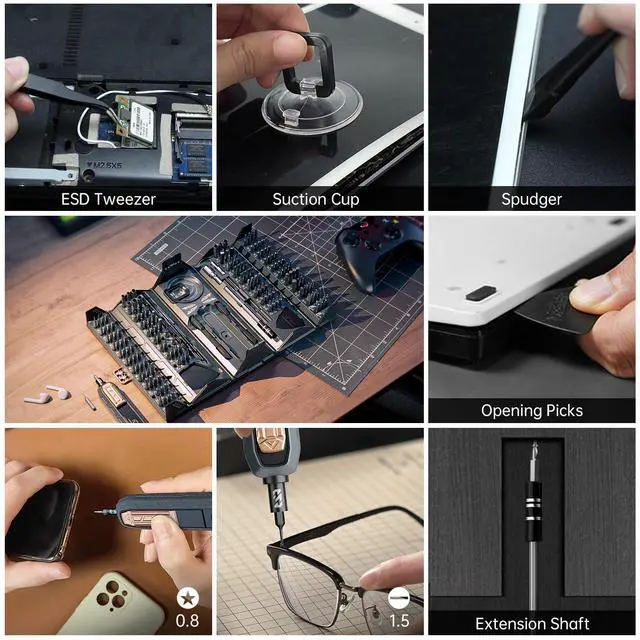 M2.5X5
ESD Tweezer

Suction Cup

Spudger

Opening Picks

0.8

1.5

Extension Shaft