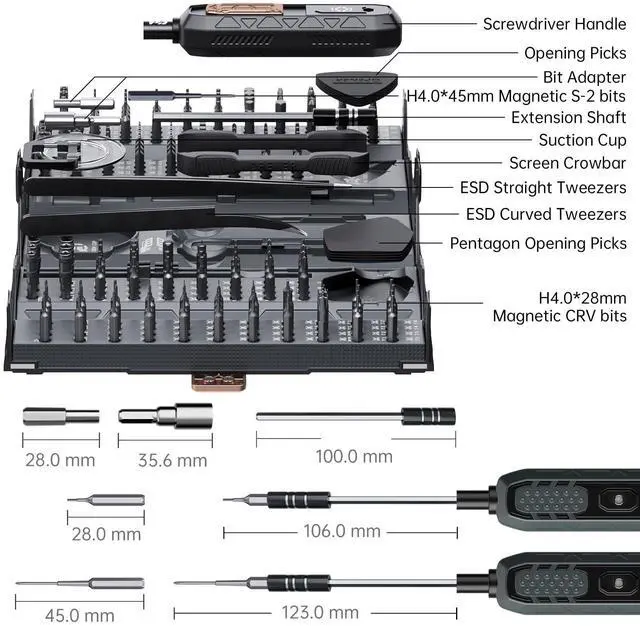 Screwdriver Handle
Opening Picks
Bit Adapter
H4.0*45mm Magnetic S-2 bits
Extension Shaft
Suction Cup
Screen Crowbar
ESD Straight Tweezers
ESD Curved Tweezers
Pentagon Opening Picks
H4.0*28mm Magnetic CRV bits

28.0 mm
35.6 mm
100.0 mm
28.0 mm
106.0 mm
45.0 mm
123.0 mm