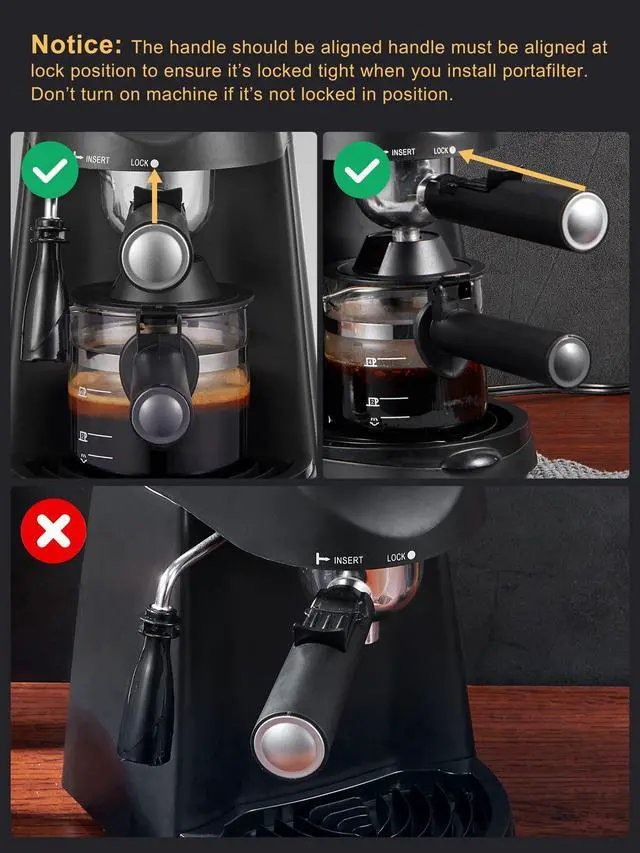 Notice: The handle should be aligned handle must be aligned at lock position to ensure it's locked tight when you install portafilter. Don't turn on machine if it's not locked in position.

INSERT
LOCK

INSERT
LOCK

INSERT
LOCK