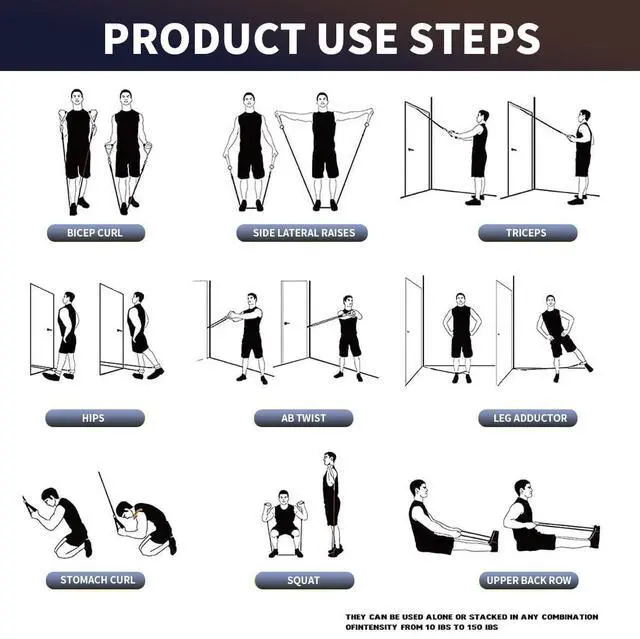 PRODUCT USE STEPS

BICEP CURL

SIDE LATERAL RAISES

TRICEPS

HIPS

AB TWIST

LEG ADDUCTOR

STOMACH CURL

SQUAT

UPPER BACK ROW

THEY CAN BE USED ALONE OR STACKED IN ANY COMBINATION OFINTENSITY FROM 10 IBS TO 150 IBS