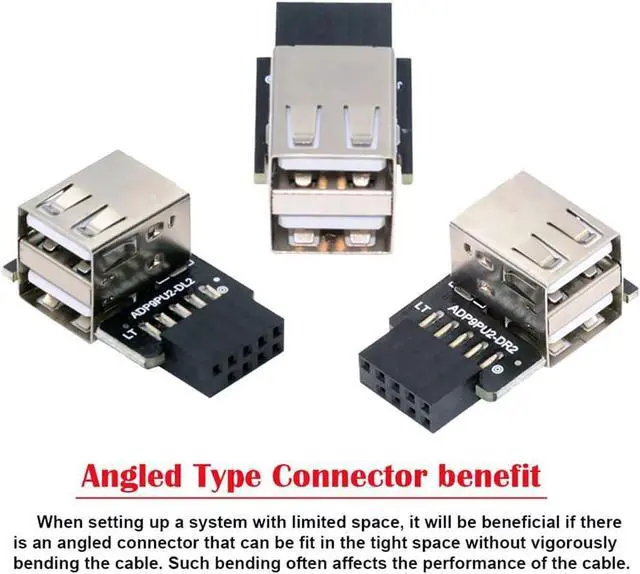 ADP9PU2-DL2
LT
LT
ADP9PU2-DR2

Angled Type Connector benefit

When setting up a system with limited space, it will be beneficial if there is an angled connector that can be fit in the tight space without vigorously bending the cable. Such bending often affects the performance of the cable.