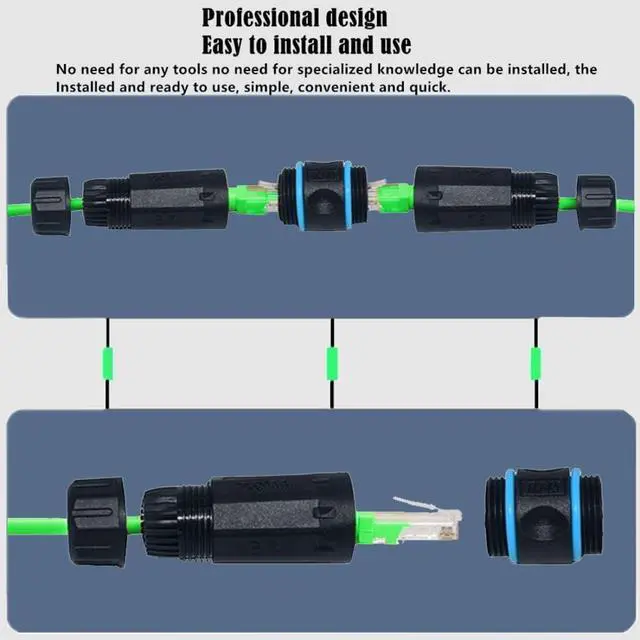 Professional design
Easy to install and use

No need for any tools no need for specialized knowledge can be installed, the Installed and ready to use, simple, convenient and quick.