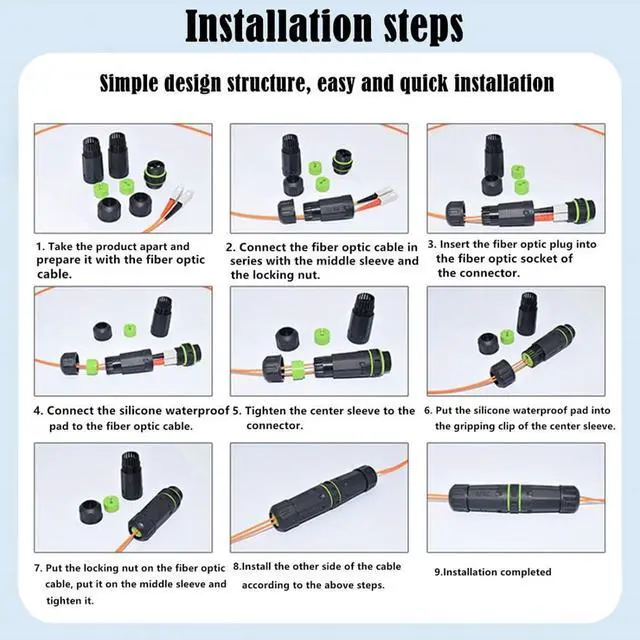 Installation steps

Simple design structure, easy and quick installation

1. Take the product apart and prepare it with the fiber optic cable.

2. Connect the fiber optic cable in series with the middle sleeve and the locking nut.

3. Insert the fiber optic plug into the fiber optic socket of the connector.

4. Connect the silicone waterproof pad to the fiber optic cable.

5. Tighten the center sleeve to the connector.

6. Put the silicone waterproof pad into the gripping clip of the center sleeve.

7. Put the locking nut on the fiber optic cable, put it on the middle sleeve and tighten it.

8.Install the other side of the cable according to the above steps.

9.Installation completed