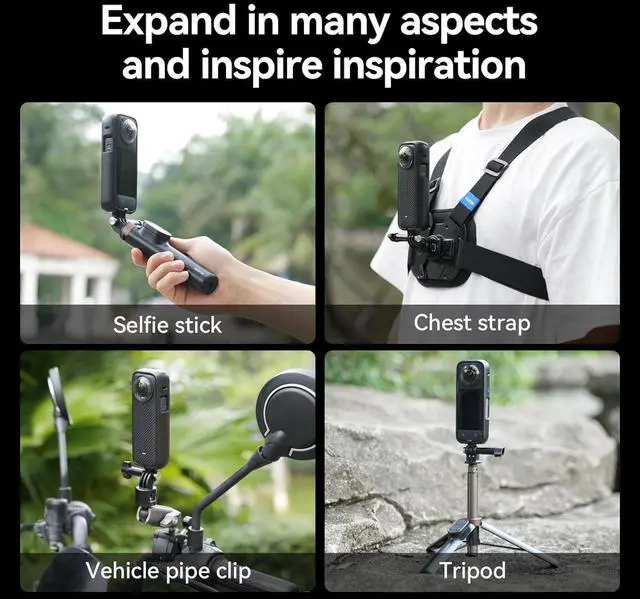 Expand in many aspects and inspire inspiration

Selfie stick

Chest strap

Vehicle pipe clip

Tripod