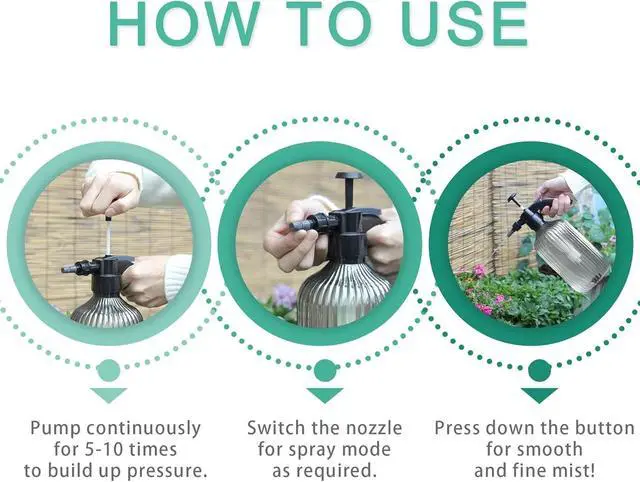 HOW TO USE

Pump continuously for 5-10 times to build up pressure.

Switch the nozzle for spray mode as required.

Press down the button for smooth and fine mist!