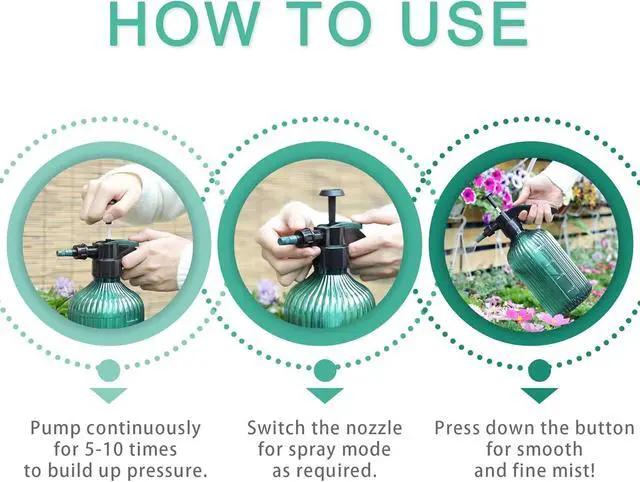 HOW TO USE

Pump continuously for 5-10 times to build up pressure.

Switch the nozzle for spray mode as required.

Press down the button for smooth and fine mist!