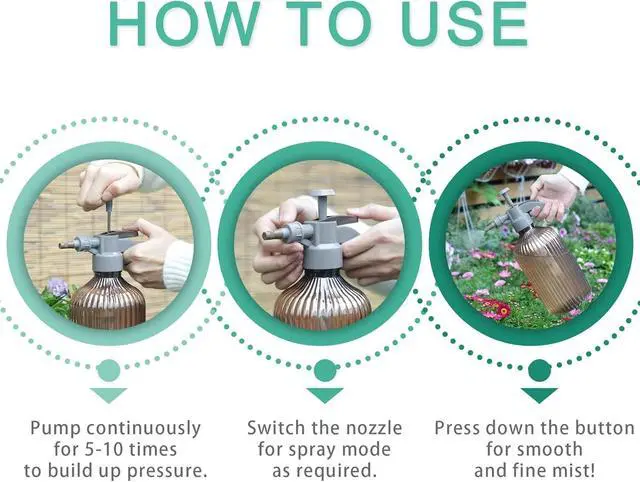 HOW TO USE

Pump continuously for 5-10 times to build up pressure.

Switch the nozzle for spray mode as required.

Press down the button for smooth and fine mist!