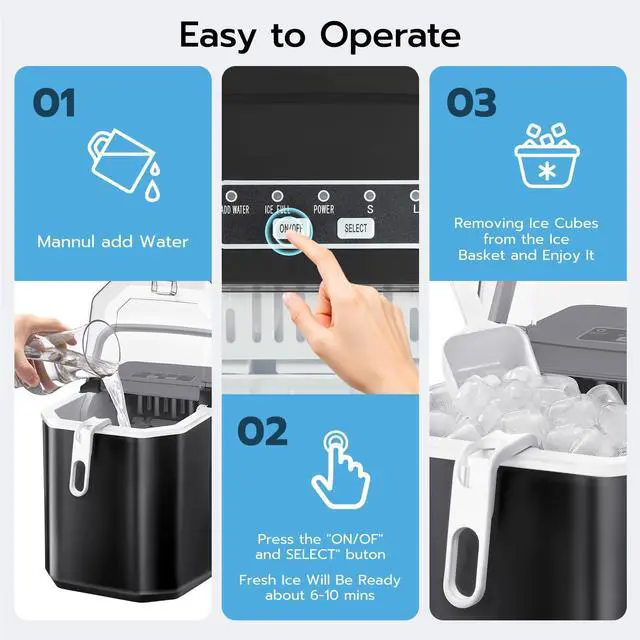 Easy to Operate

01

Mannul add Water

ADD WATER ICE FULL POWER S L

ON/OFF SELECT

02

Press the "ON/OF" and SELECT" buton

Fresh Ice Will Be Ready about 6-10 mins

03

Removing Ice Cubes from the Ice Basket and Enjoy It