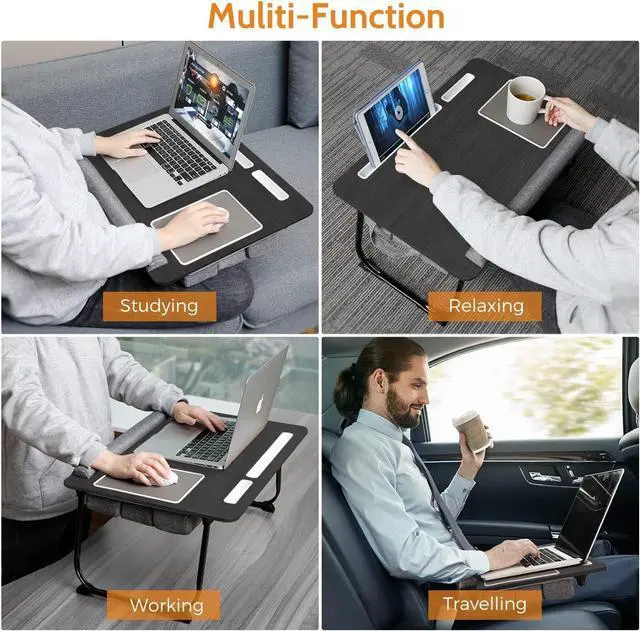 Muliti-Function

Studying

Relaxing

Working

Travelling