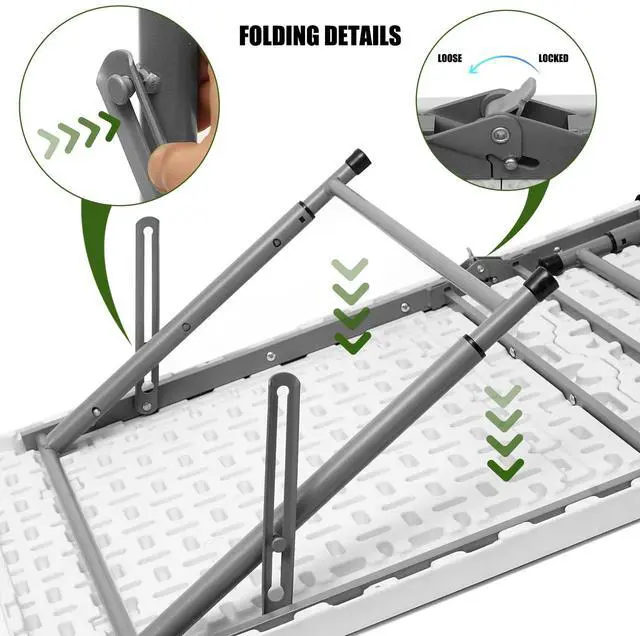 FOLDING DETAILS

LOOSE

LOCKED