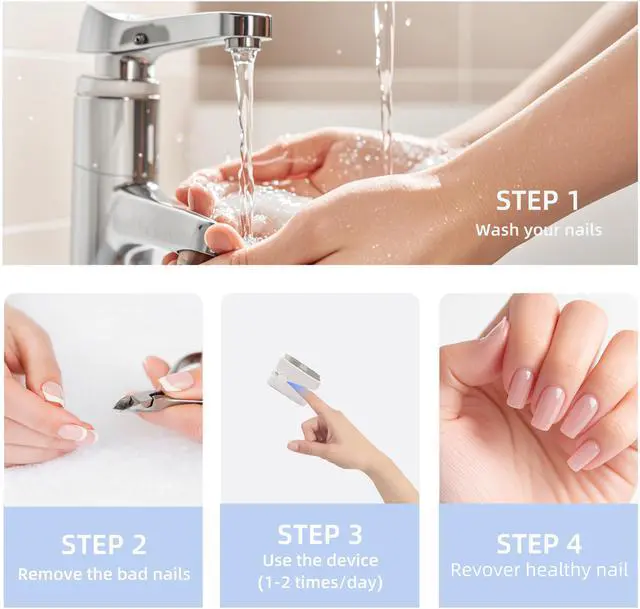 STEP 1
Wash your nails

STEP 2
Remove the bad nails

STEP 3
Use the device
(1-2 times/day)

STEP 4
Revover healthy nail