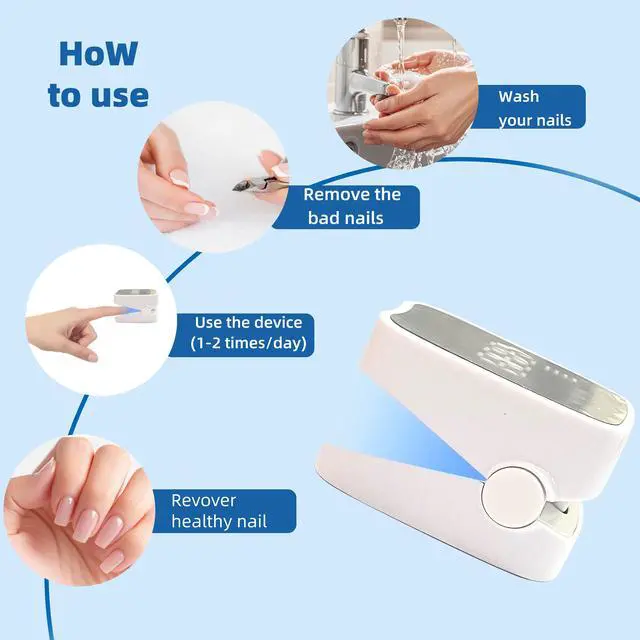 HoW
to use

Wash your nails

Remove the bad nails

Use the device (1-2 times/day)

Revover healthy nail